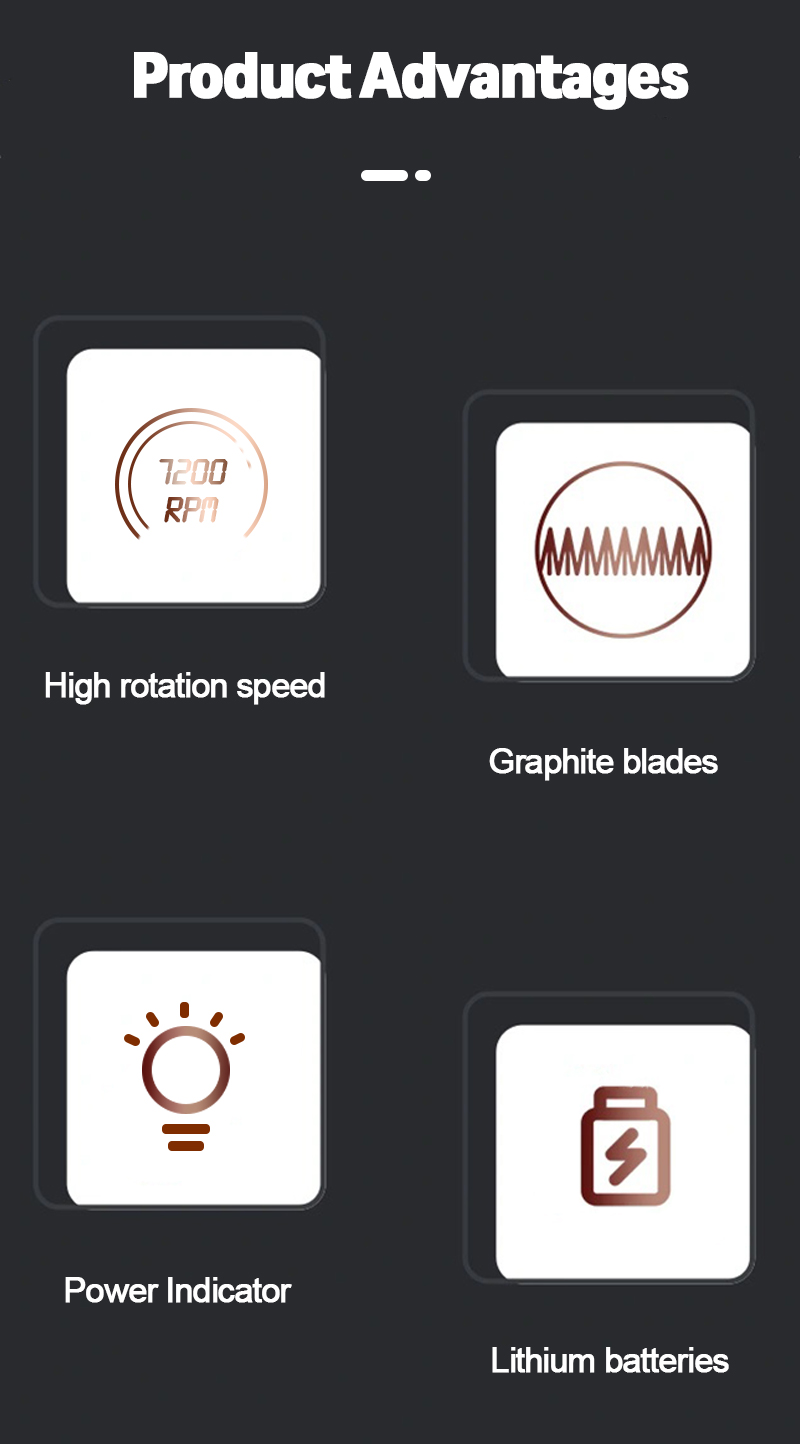 Product Advantages

7200
RPM

High rotation speed

Graphite blades

Power Indicator

Lithium batteries